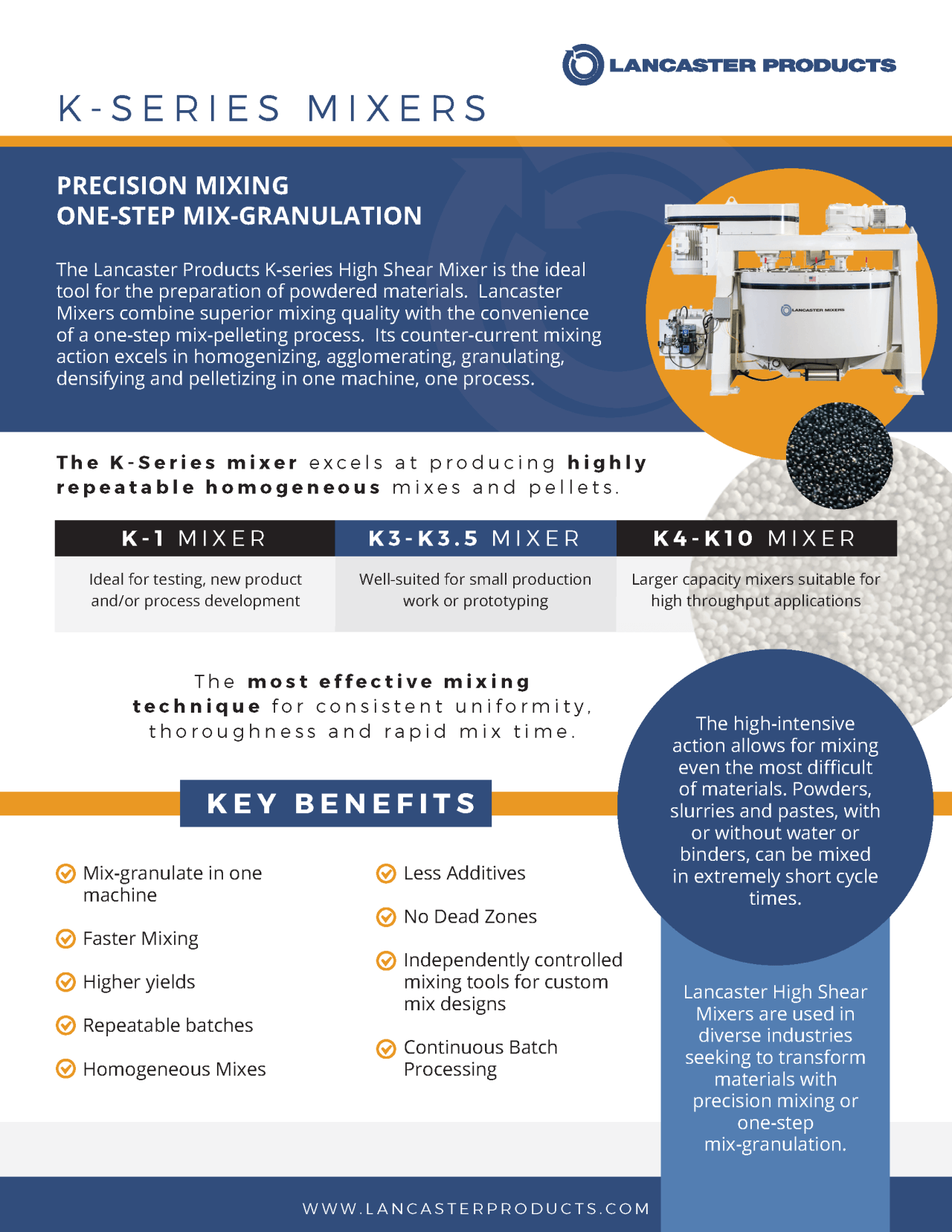 LANCASTER PRODUCTS

K-SERIES MIXERS

PRECISION MIXING
ONE-STEP MIX-GRANULATION

The Lancaster Products K-series High Shear Mixer is the ideal tool for the preparation of powdered materials. Lancaster Mixers combine superior mixing quality with the convenience of a one-step mix-pelleting process. Its counter-current mixing action excels in homogenizing, agglomerating, granulating, densifying and pelletizing in one machine, one process.

LANCASTER MIXERS

The K-Series mixer excels at producing highly repeatable homogeneous mixes and pellets.

| K-1 MIXER | K3-K3.5 MIXER | K4-K10 MIXER |
|---|---|---|
| Ideal for testing, new product and/or process development | Well-suited for small production work or prototyping | Larger capacity mixers suitable for high throughput applications |

The most effective mixing technique for consistent uniformity, thoroughness and rapid mix time.

KEY BENEFITS

Mix-granulate in one machine

Faster Mixing

Higher yields

Repeatable batches

Homogeneous Mixes

Less Additives

No Dead Zones

Independently controlled mixing tools for custom mix designs

Continuous Batch Processing

The high-intensive action allows for mixing even the most difficult of materials. Powders, slurries and pastes, with or without water or binders, can be mixed in extremely short cycle times.

Lancaster High Shear Mixers are used in diverse industries seeking to transform materials with precision mixing or one-step mix-granulation.

WWW.LANCASTERPRODUCTS.COM