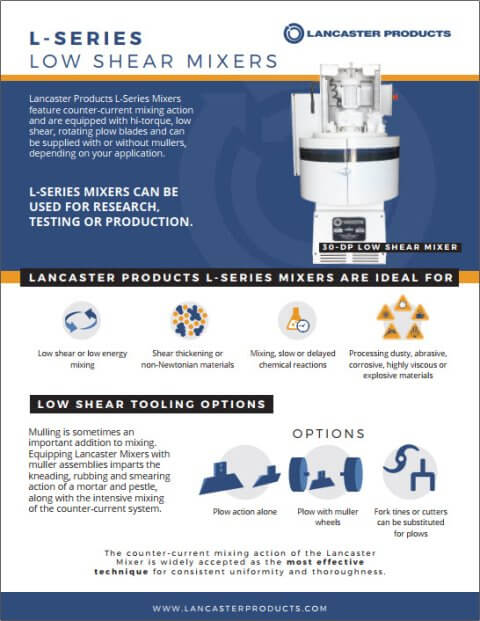 L-SERIES
LOW SHEAR MIXERS

LANCASTER PRODUCTS

Lancaster Products L-Series Mixers feature counter-current mixing action and are equipped with hi-torque, low shear, rotating plow blades and can be supplied with or without mullers, depending on your application.

L-SERIES MIXERS CAN BE USED FOR RESEARCH, TESTING OR PRODUCTION.

30-DP LOW SHEAR MIXER

LANCASTER PRODUCTS L-SERIES MIXERS ARE IDEAL FOR

Low shear or low energy mixing

Shear thickening or non-Newtonian materials

Mixing, slow or delayed chemical reactions

Processing dusty, abrasive, corrosive, highly viscous or explosive materials

LOW SHEAR TOOLING OPTIONS

Mulling is sometimes an important addition to mixing. Equipping Lancaster Mixers with muller assemblies imparts the kneading, rubbing and smearing action of a mortar and pestle, along with the intensive mixing of the counter-current system.

OPTIONS

Plow action alone

Plow with muller wheels

Fork tines or cutters can be substituted for plows

The counter-current mixing action of the Lancaster Mixer is widely accepted as the most effective technique for consistent uniformity and thoroughness.

WWW.LANCASTERPRODUCTS.COM