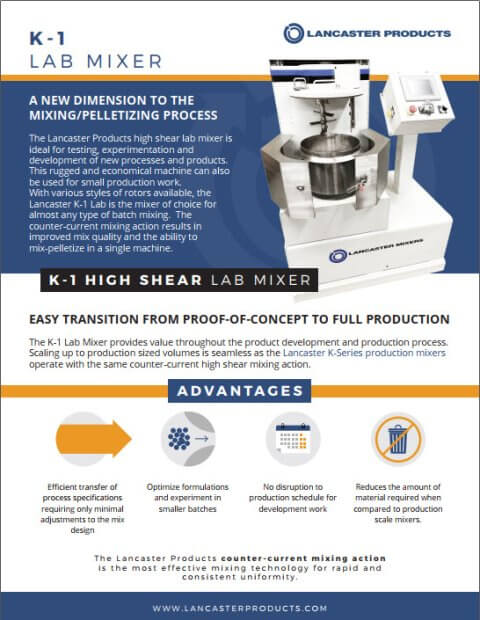 K-1
LAB MIXER

LANCASTER PRODUCTS

A NEW DIMENSION TO THE MIXING/PELLETIZING PROCESS

The Lancaster Products high shear lab mixer is ideal for testing, experimentation and development of new processes and products. This rugged and economical machine can also be used for small production work.
With various styles of rotors available, the Lancaster K-1 Lab is the mixer of choice for almost any type of batch mixing. The counter-current mixing action results in improved mix quality and the ability to mix-pelletize in a single machine.

LANCASTER MIXERS

K-1 HIGH SHEAR LAB MIXER

EASY TRANSITION FROM PROOF-OF-CONCEPT TO FULL PRODUCTION

The K-1 Lab Mixer provides value throughout the product development and production process. Scaling up to production sized volumes is seamless as the Lancaster K-Series production mixers operate with the same counter-current high shear mixing action.

ADVANTAGES

Efficient transfer of process specifications requiring only minimal adjustments to the mix design

Optimize formulations and experiment in smaller batches

No disruption to production schedule for development work

Reduces the amount of material required when compared to production scale mixers.

The Lancaster Products counter-current mixing action is the most effective mixing technology for rapid and consistent uniformity.

WWW.LANCASTERPRODUCTS.COM